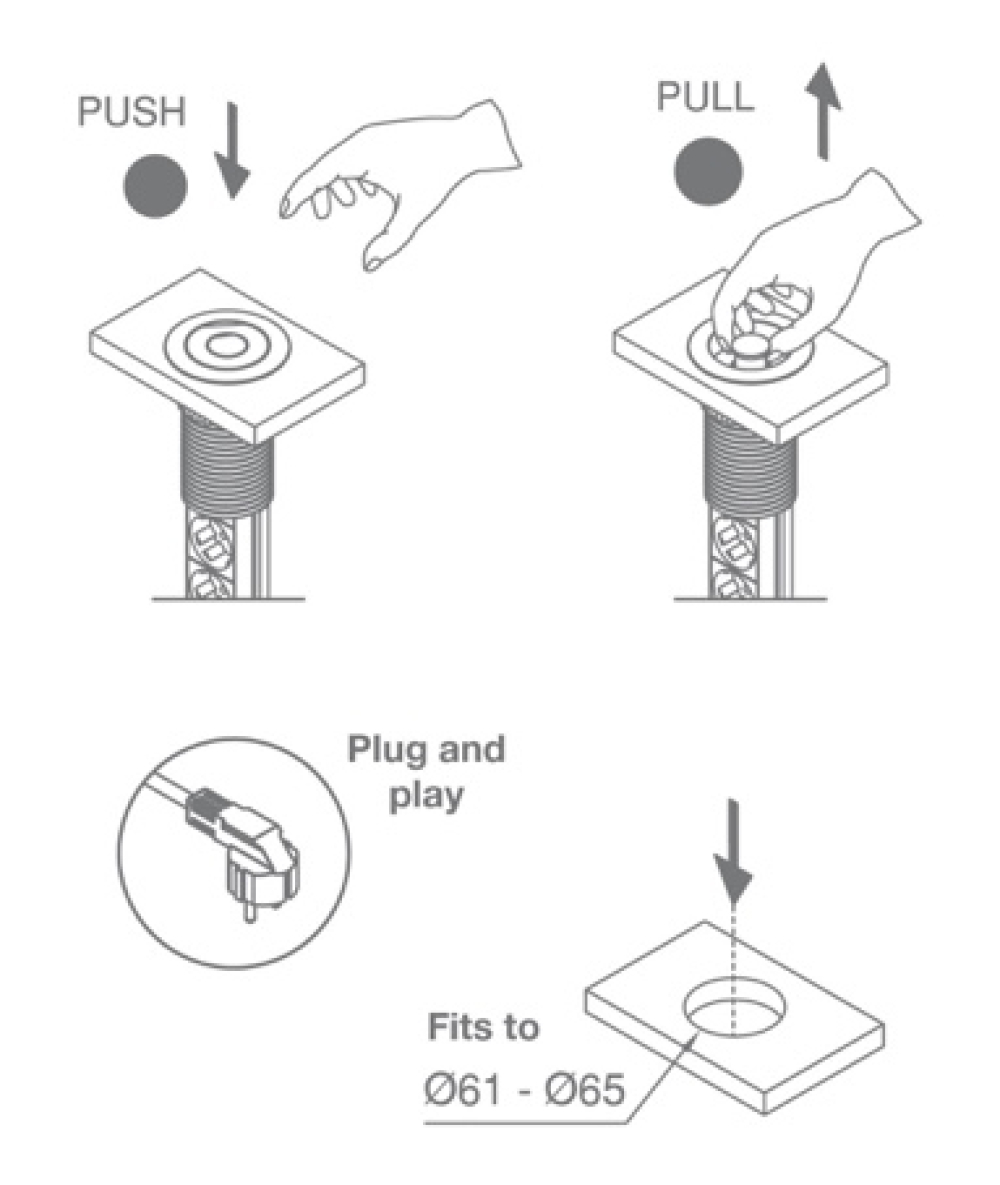 PUSH

PULL

Plug and play

Fits to
Ø61 - Ø65